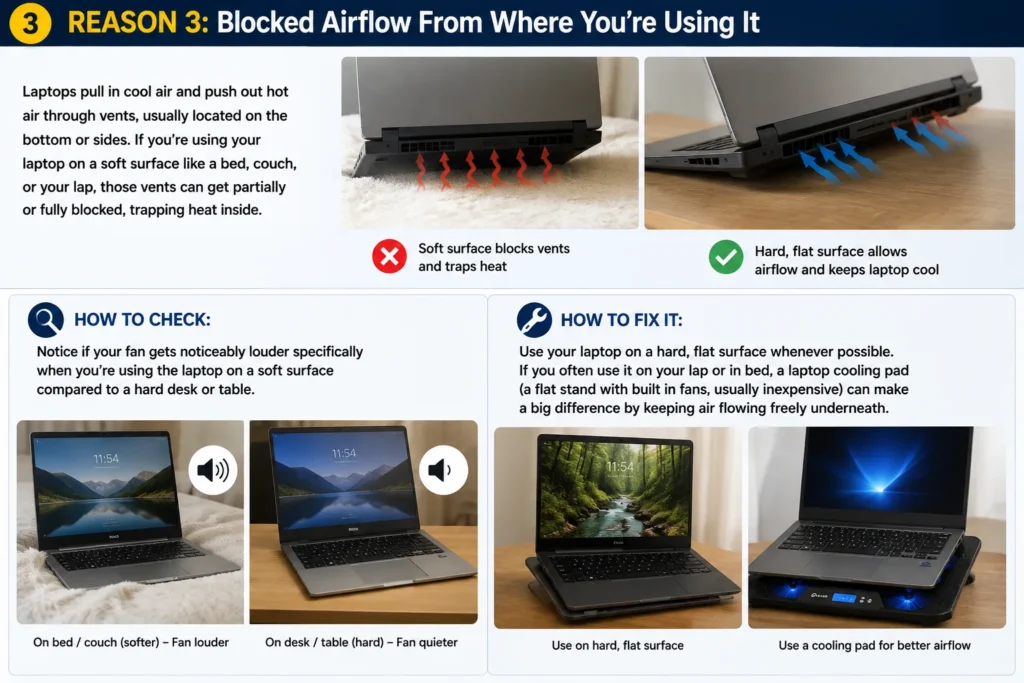 3 REASON 3: Blocked Airflow From Where You're Using It

Laptops pull in cool air and push out hot air through vents, usually located on the bottom or sides. If you're using your laptop on a soft surface like a bed, couch, or your lap, those vents can get partially or fully blocked, trapping heat inside.

Soft surface blocks vents and traps heat

Hard, flat surface allows airflow and keeps laptop cool

HOW TO CHECK:

Notice if your fan gets noticeably louder specifically when you're using the laptop on a soft surface compared to a hard desk or table.

11:54

11:54

On bed / couch (softer) – Fan louder

On desk / table (hard) – Fan quieter

HOW TO FIX IT:

Use your laptop on a hard, flat surface whenever possible. If you often use it on your lap or in bed, a laptop cooling pad (a flat stand with built in fans, usually inexpensive) can make a big difference by keeping air flowing freely underneath.

11:54

Use on hard, flat surface

Use a cooling pad for better airflow